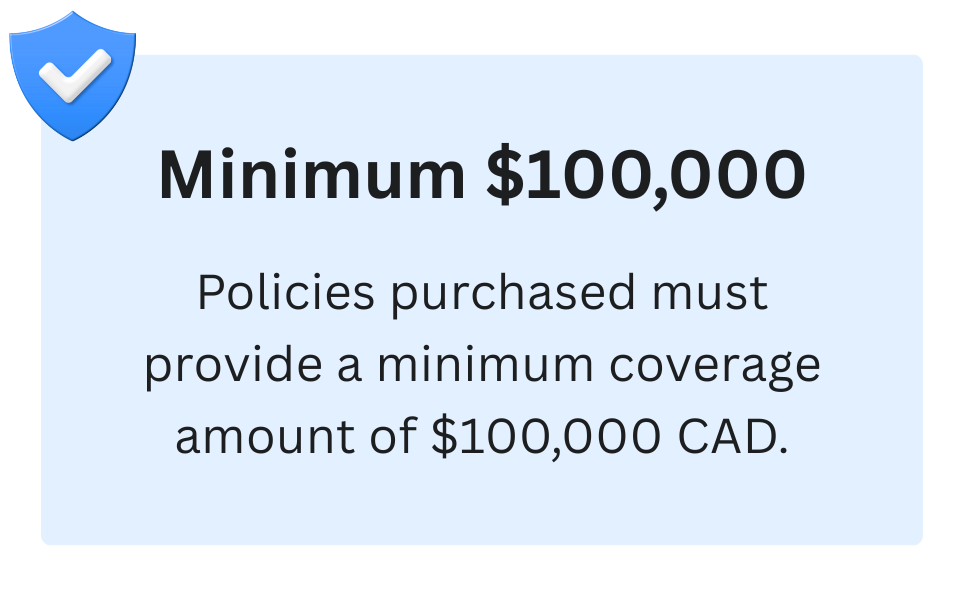 Minimum $100,000

Policies purchased must provide a minimum coverage amount of $100,000 CAD.